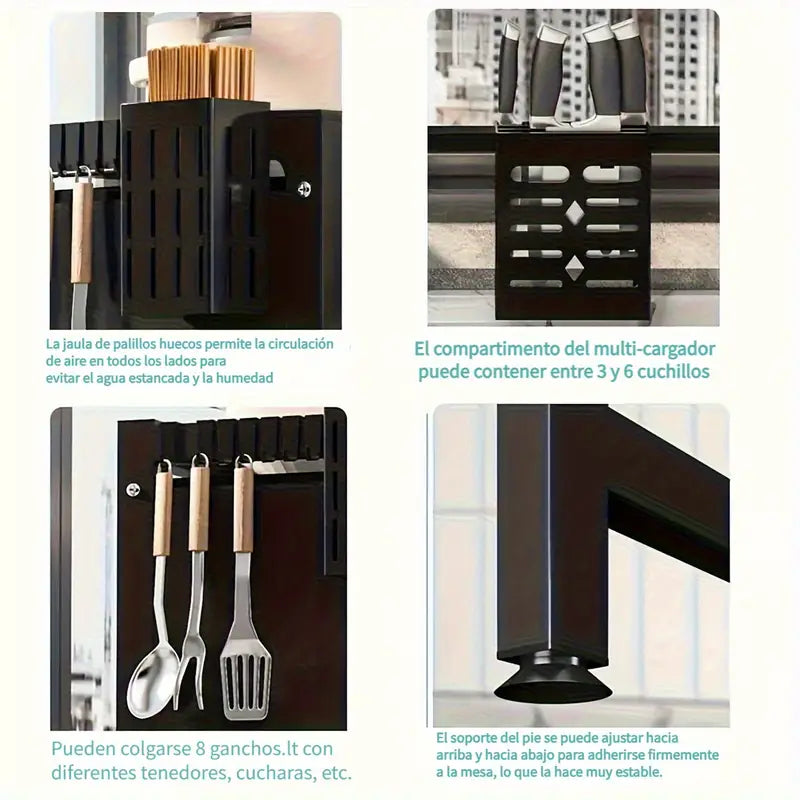 La jaula de palillos huecos permite la circulación de aire en todos los lados para evitar el agua estancada y la humedad

El compartimento del multi-cargador puede contener entre 3 y 6 cuchillos

Pueden colgarse 8 ganchos.lt con diferentes tenedores, cucharas, etc.

El soporte del pie se puede ajustar hacia arriba y hacia abajo para adherirse firmemente a la mesa, lo que la hace muy estable.